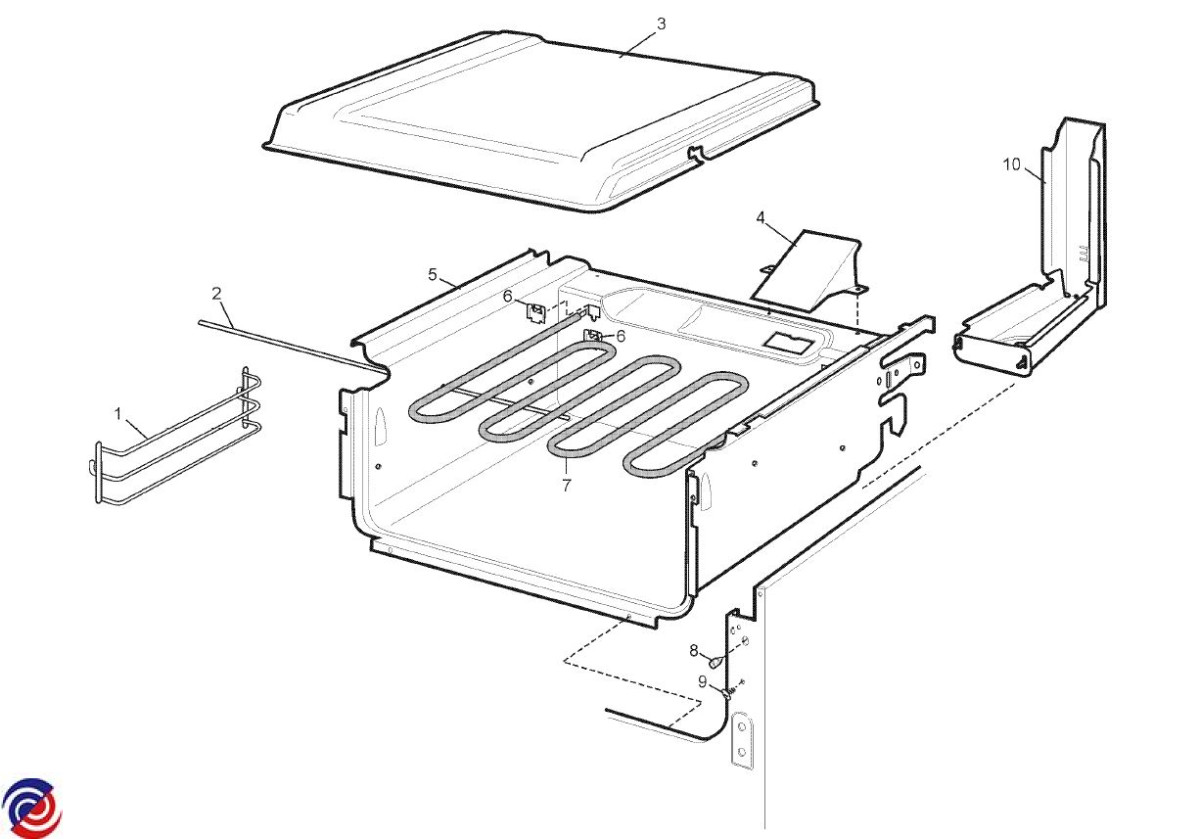 3
10
4
5
2
6
6
1
7
8
9